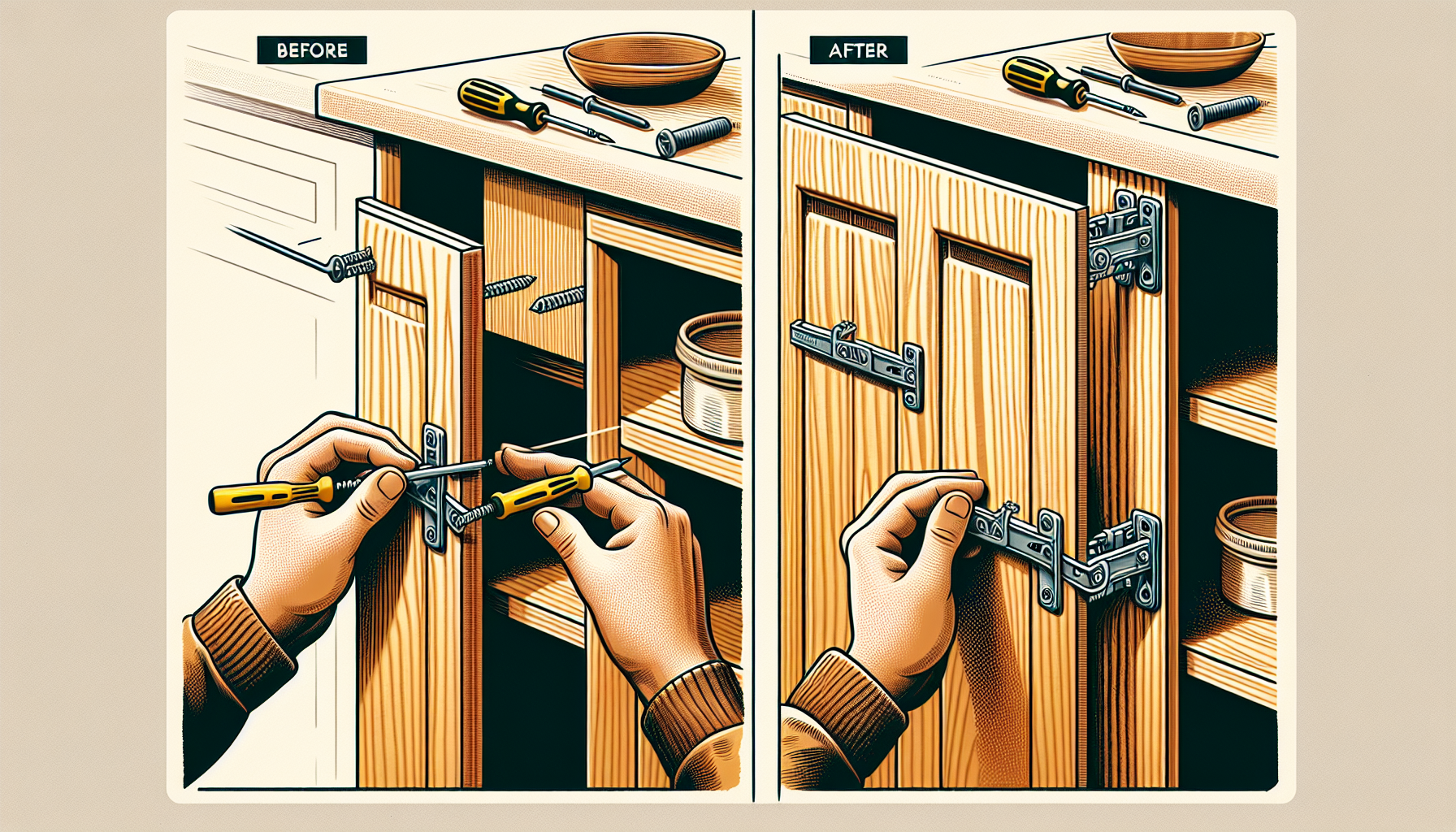 BEFORE

AFTER